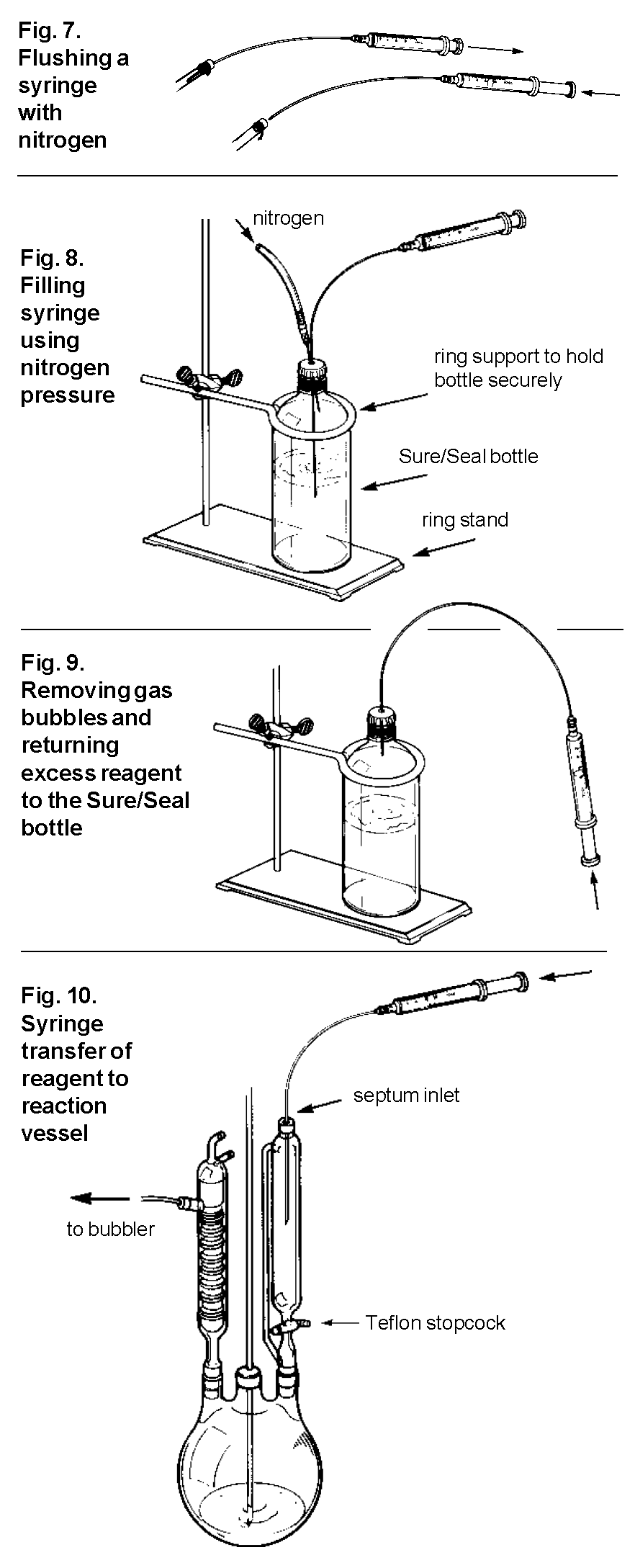 Fig. 7.
Flushing a syringe with nitrogen

Fig. 8.
Filling syringe using nitrogen pressure

nitrogen

ring support to hold bottle securely

Sure/Seal bottle

ring stand

Fig. 9.
Removing gas bubbles and returning excess reagent to the Sure/Seal bottle

Fig. 10.
Syringe transfer of reagent to reaction vessel

septum inlet

to bubbler

Teflon stopcock